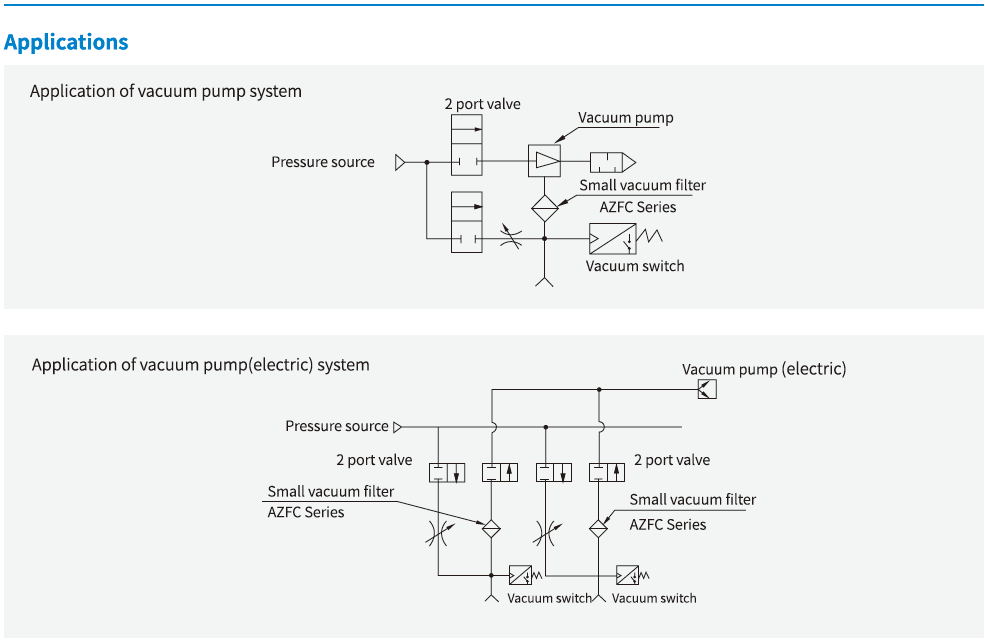 Applications

Application of vacuum pump system

2 port valve

Vacuum pump

Pressure source

Small vacuum filter
AZFC Series

Vacuum switch

Application of vacuum pump(electric) system

Vacuum pump (electric)

Pressure source

2 port valve

2 port valve

Small vacuum filter
AZFC Series

Small vacuum filter
AZFC Series

Vacuum switch

Vacuum switch